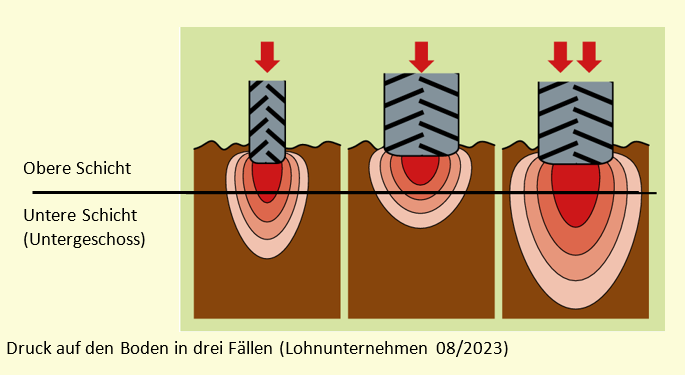 Obere Schicht

Untere Schicht
(Untergeschoss)

Druck auf den Boden in drei Fällen (Lohnunternehmen 08/2023)